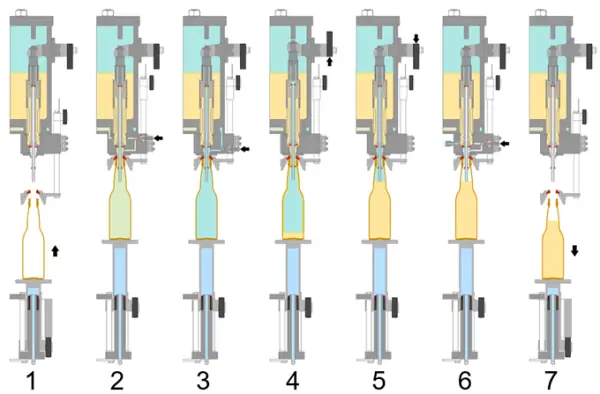 1 2 3 4 5 6 7