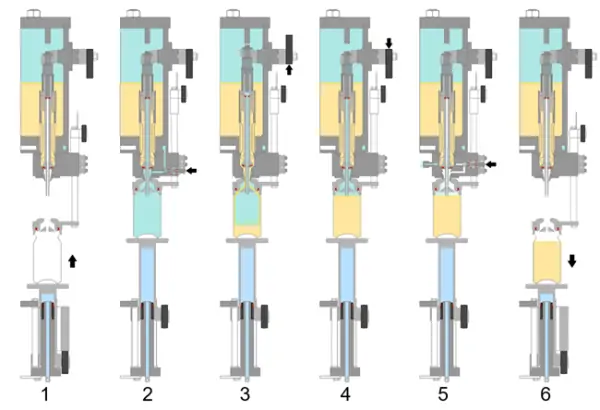 1 2 3 4 5 6