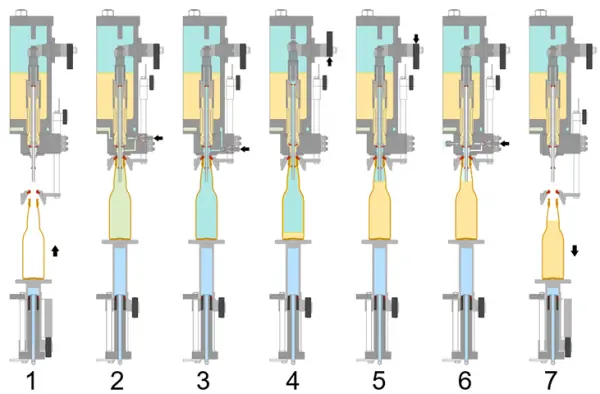 1 2 3 4 5 6 7